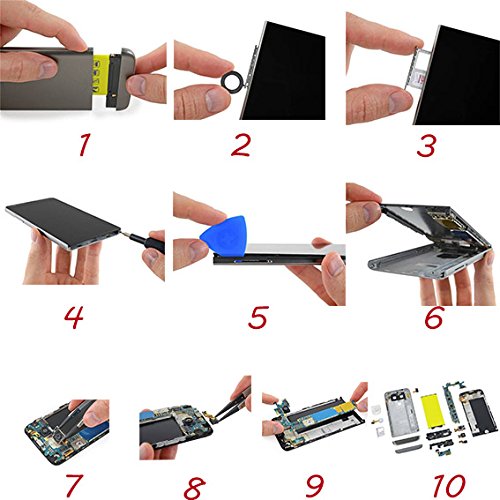 1

2

3

4

5

6

7

8

9

10