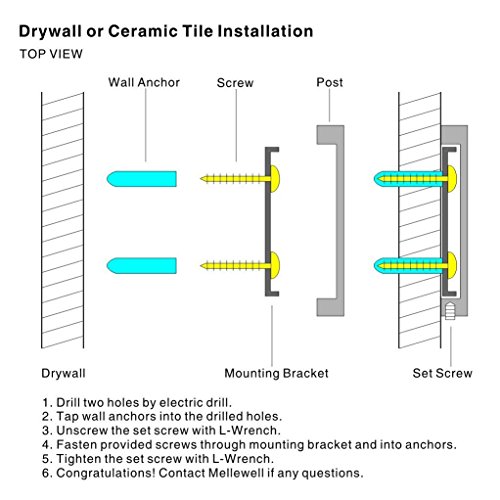 Drywall or Ceramic Tile Installation

TOP VIEW

Wall Anchor

Screw

Post

Drywall

Mounting Bracket

Set Screw

1. Drill two holes by electric drill.
2. Tap wall anchors into the drilled holes.
3. Unscrew the set screw with L-Wrench.
4. Fasten provided screws through mounting bracket and into anchors.
5. Tighten the set screw with L-Wrench.
6. Congratulations! Contact Mellewell if any questions.