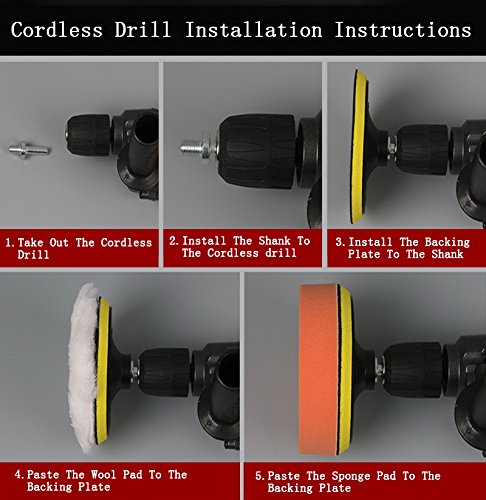 Cordless Drill Installation Instructions

1. Take Out The Cordless Drill

2. Install The Shank To The Cordless drill

3. Install The Backing Plate To The Shank

4. Paste The Wool Pad To The Backing Plate

5. Paste The Sponge Pad To The Backing Plate