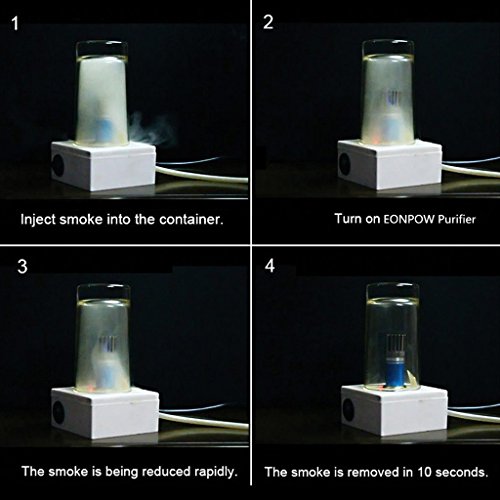 1

Inject smoke into the container.

2

Turn on EONPOW Purifier

3

The smoke is being reduced rapidly.

4

The smoke is removed in 10 seconds.