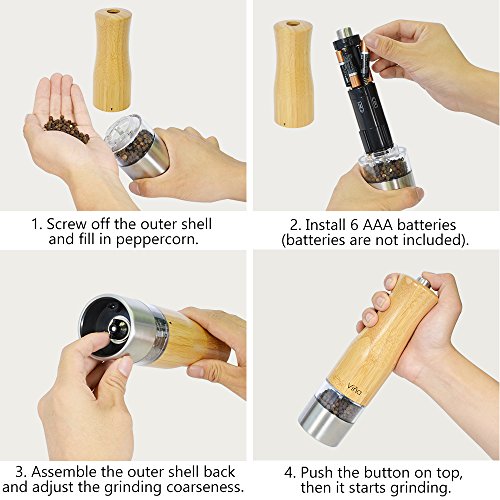 1. Screw off the outer shell and fill in peppercorn.

2. Install 6 AAA batteries (batteries are not included).

3. Assemble the outer shell back and adjust the grinding coarseness.

Viña

4. Push the button on top, then it starts grinding.