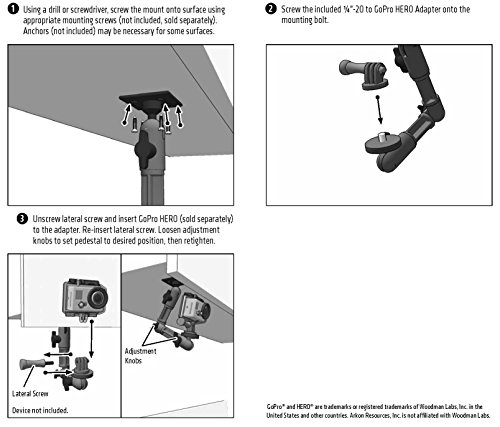 1 Using a drill or screwdriver, screw the mount onto surface using appropriate mounting screws (not included, sold separately). Anchors (not included) may be necessary for some surfaces.

2 Screw the included ¼"-20 to GoPro HERO Adapter onto the mounting bolt.

3 Unscrew lateral screw and insert GoPro HERO (sold separately) to the adapter. Re-insert lateral screw. Loosen adjustment knobs to set pedestal to desired position, then retighten.

Lateral Screw

Device not included.

Adjustment Knobs

GoPro® and HERO® are trademarks or registered trademarks of Woodman Labs, Inc. in the United States and other countries. Arkon Resources, Inc. is not affiliated with Woodman Labs.