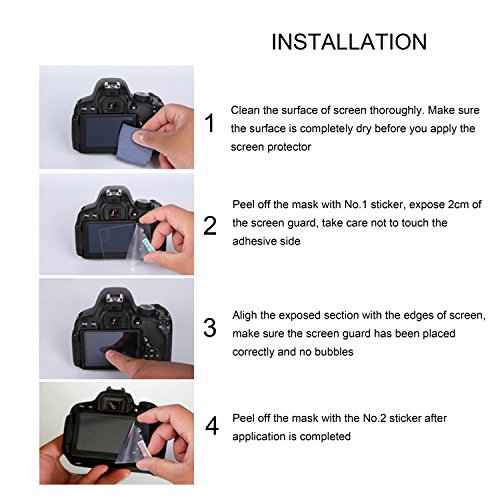 INSTALLATION

1 Clean the surface of screen thoroughly. Make sure the surface is completely dry before you apply the screen protector

2 Peel off the mask with No.1 sticker, expose 2cm of the screen guard, take care not to touch the adhesive side

3 Aligh the exposed section with the edges of screen, make sure the screen guard has been placed correctly and no bubbles

4 Peel off the mask with the No.2 sticker after application is completed