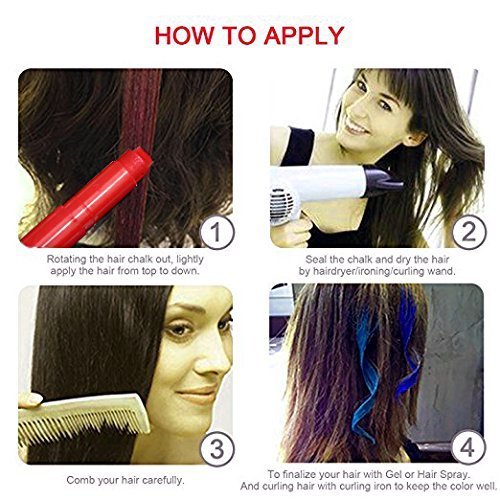 HOW TO APPLY

1

Rotating the hair chalk out, lightly apply the hair from top to down.

2

Seal the chalk and dry the hair by hairdryer/ironing/curling wand.

3

Comb your hair carefully.

4

To finalize your hair with Gel or Hair Spray. And curling hair with curling iron to keep the color well.