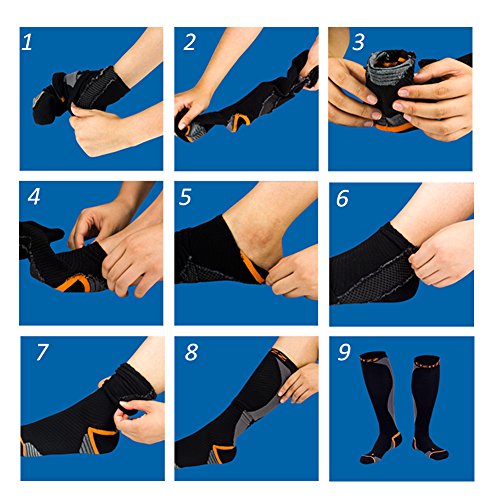 1

2

3

4

5

6

7

8

9