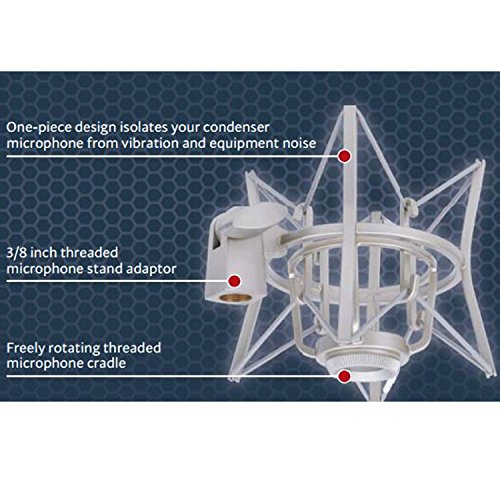 One-piece design isolates your condenser microphone from vibration and equipment noise

3/8 inch threaded microphone stand adaptor

Freely rotating threaded microphone cradle