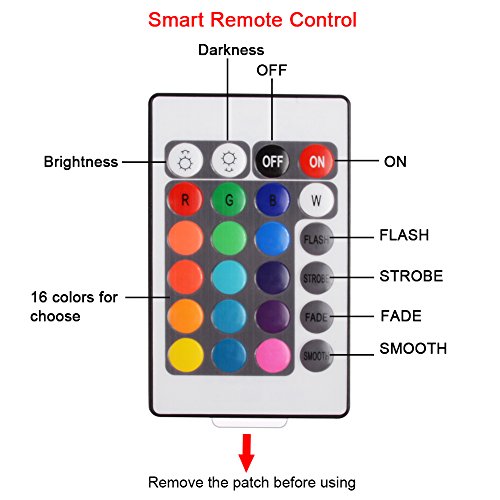 Smart Remote Control

Darkness

OFF

Brightness

OFF

ON

ON

R

G

B

W

FLASH

FLASH

STROBE

STROBE

16 colors for choose

FADE

FADE

SMOOTH

SMOOTH

Remove the patch before using