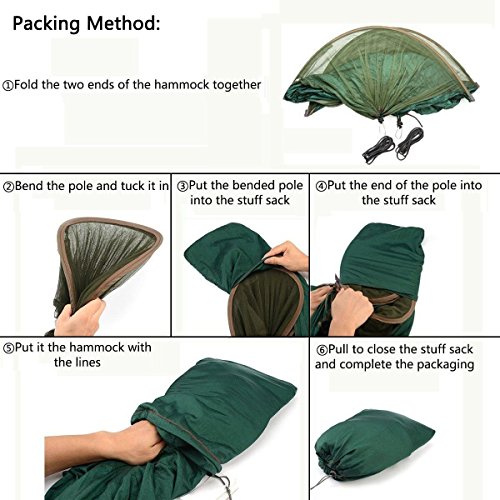 Packing Method:

①Fold the two ends of the hammock together

②Bend the pole and tuck it in

③Put the bended pole into the stuff sack

④Put the end of the pole into the stuff sack

⑤Put it the hammock with the lines

⑥Pull to close the stuff sack and complete the packaging