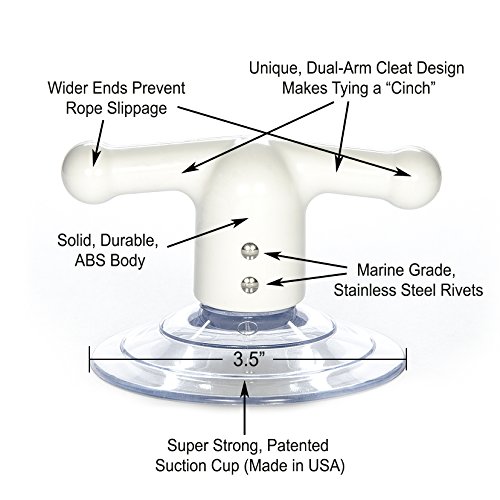 Wider Ends Prevent Rope Slippage

Unique, Dual-Arm Cleat Design Makes Tying a “Cinch”

Solid, Durable, ABS Body

Marine Grade, Stainless Steel Rivets

3.5”

Super Strong, Patented Suction Cup (Made in USA)