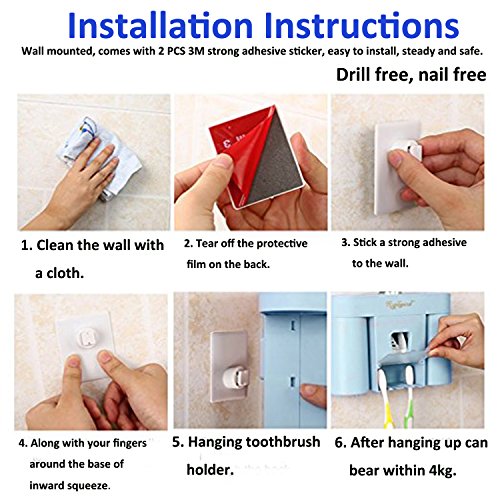 Installation Instructions

Wall mounted, comes with 2 PCS 3M strong adhesive sticker, easy to install, steady and safe.

Drill free, nail free

1. Clean the wall with a cloth.

2. Tear off the protective film on the back.

3. Stick a strong adhesive to the wall.

4. Along with your fingers around the base of inward squeeze.

5. Hanging toothbrush holder.

6. After hanging up can bear within 4kg.