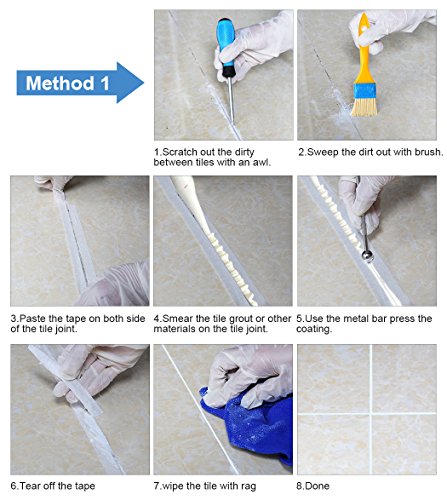 Method 1

1.Scratch out the dirty between tiles with an awl.

2.Sweep the dirt out with brush.

3.Paste the tape on both side of the tile joint.

4.Smear the tile grout or other materials on the tile joint.

5.Use the metal bar press the coating.

6.Tear off the tape

7.wipe the tile with rag

8.Done