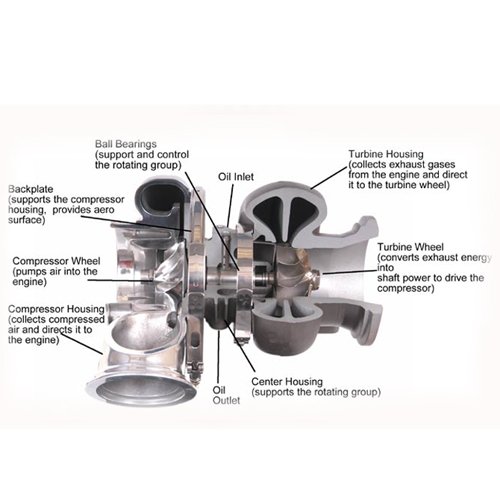 Ball Bearings
(support and control the rotating group)

Oil Inlet

Turbine Housing
(collects exhaust gases from the engine and direct it to the turbine wheel)

Backplate
(supports the compressor housing, provides aero surface)

Compressor Wheel
(pumps air into the engine)

Turbine Wheel
(converts exhaust energy into shaft power to drive the compressor)

Compressor Housing
(collects compressed air and directs it to the engine)

Oil Outlet

Center Housing
(supports the rotating group)