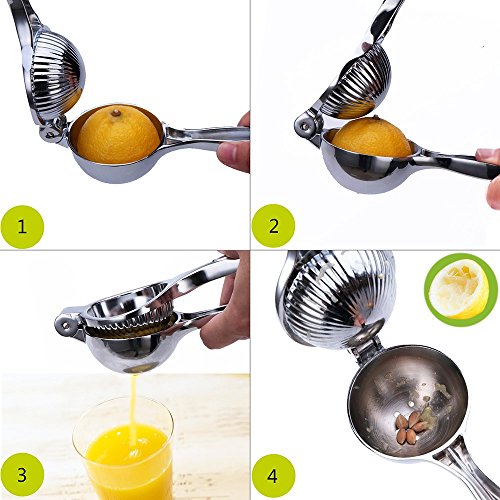 1

2

3

4