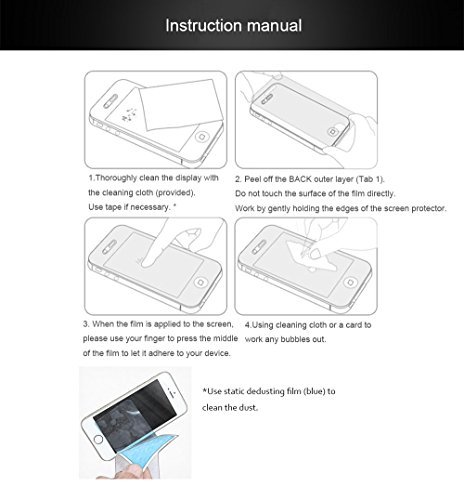 Instruction manual

1.Thoroughly clean the display with the cleaning cloth (provided). Use tape if necessary. *

2. Peel off the BACK outer layer (Tab 1). Do not touch the surface of the film directly. Work by gently holding the edges of the screen protector.

3. When the film is applied to the screen, please use your finger to press the middle of the film to let it adhere to your device.

4.Using cleaning cloth or a card to work any bubbles out.

*Use static dedusting film (blue) to clean the dust.