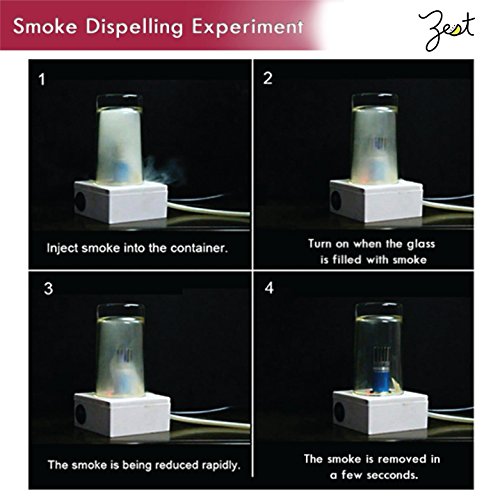 Smoke Dispelling Experiment

Zest

1

Inject smoke into the container.

2

Turn on when the glass is filled with smoke

3

The smoke is being reduced rapidly.

4

The smoke is removed in a few secconds.