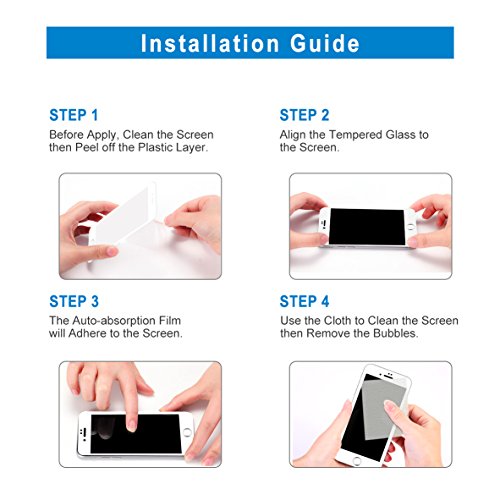 Installation Guide

STEP 1
Before Apply, Clean the Screen then Peel off the Plastic Layer.

STEP 2
Align the Tempered Glass to the Screen.

STEP 3
The Auto-absorption Film will Adhere to the Screen.

STEP 4
Use the Cloth to Clean the Screen then Remove the Bubbles.