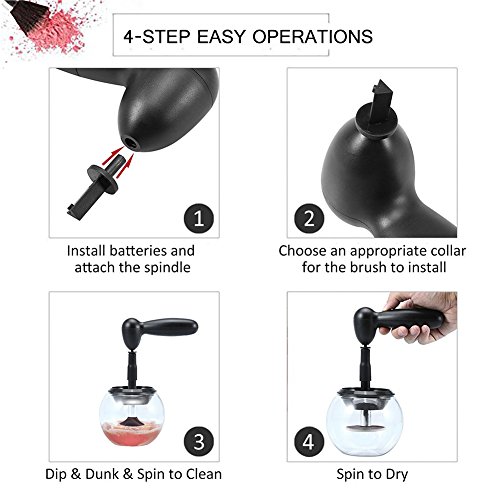 4-STEP EASY OPERATIONS

1

Install batteries and attach the spindle

2

Choose an appropriate collar for the brush to install

3

Dip & Dunk & Spin to Clean

4

Spin to Dry