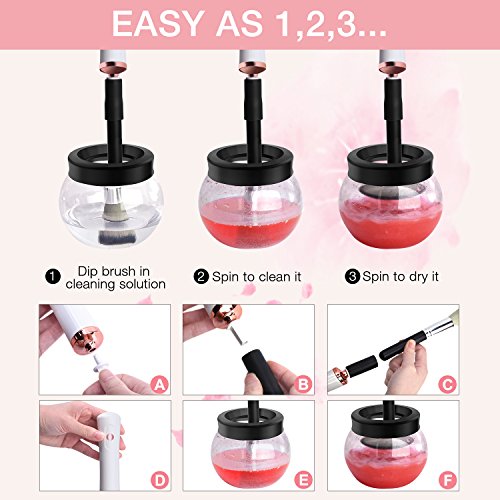 EASY AS 1,2,3...

1 Dip brush in cleaning solution

2 Spin to clean it

3 Spin to dry it

A

B

C

D

E

F