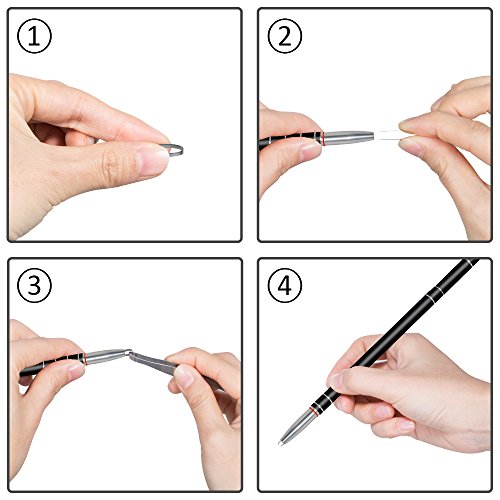 ①
②
③
④