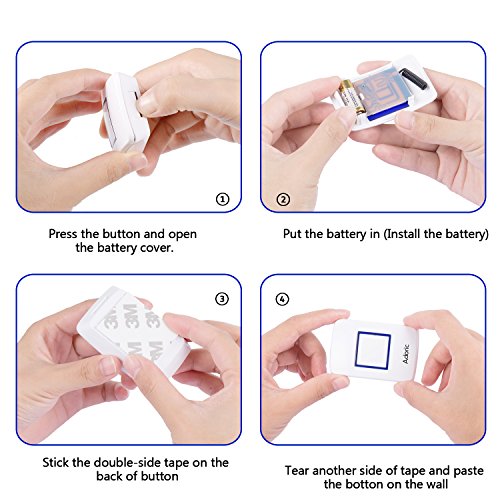 ①

Press the button and open the battery cover.

②

Put the battery in (Install the battery)

③

3M 3M 3M 3M

Stick the double-side tape on the back of button

④

Adoric

Tear another side of tape and paste the botton on the wall