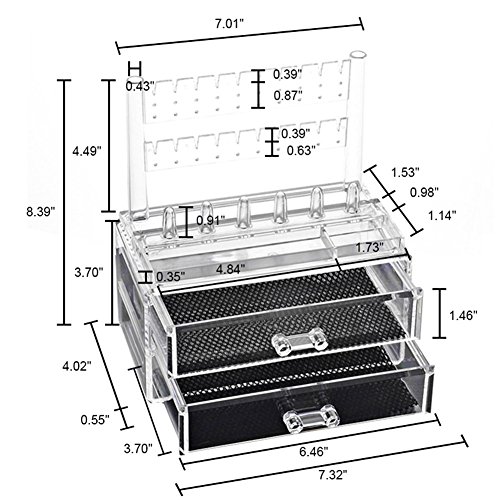 7.01"

0.43"

0.39"

0.87"

0.39"

0.63"

4.49"

8.39"

1.53"

0.98"

1.14"

0.91"

1.73"

3.70"

0.35"

4.84"

1.46"

4.02"

0.55"

3.70"

6.46"

7.32"