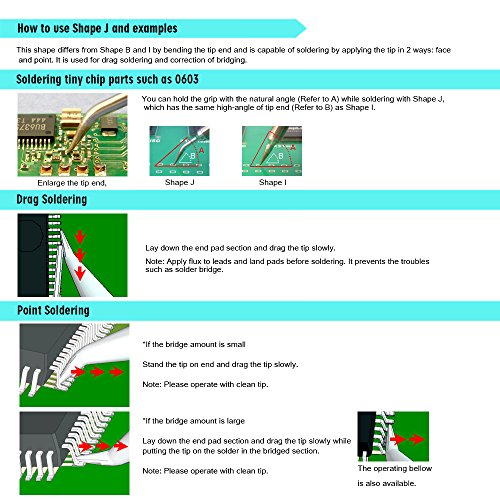 How to use Shape J and examples

This shape differs from Shape B and I by bending the tip end and is capable of soldering by applying the tip in 2 ways: face and point. It is used for drag soldering and correction of bridging.

Soldering tiny chip parts such as 0603

BU637

Enlarge the tip end,

You can hold the grip with the natural angle (Refer to A) while soldering with Shape J, which has the same high-angle of tip end (Refer to B) as Shape I.

A

B

Shape J

A

B

Shape I

Drag Soldering

Lay down the end pad section and drag the tip slowly.

Note: Apply flux to leads and land pads before soldering. It prevents the troubles such as solder bridge.

Point Soldering

*If the bridge amount is small

Stand the tip on end and drag the tip slowly.

Note: Please operate with clean tip.

*If the bridge amount is large

Lay down the end pad section and drag the tip slowly while putting the tip on the solder in the bridged section.

Note: Please operate with clean tip.

The operating bellow is also available.