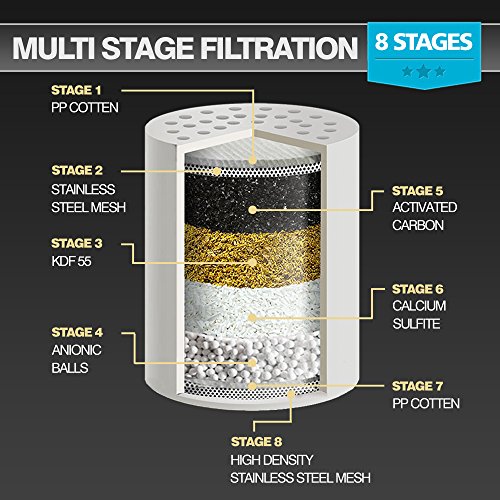 MULTI STAGE FILTRATION

8 STAGES

STAGE 1
PP COTTEN

STAGE 2
STAINLESS STEEL MESH

STAGE 3
KDF 55

STAGE 4
ANIONIC BALLS

STAGE 5
ACTIVATED CARBON

STAGE 6
CALCIUM SULFITE

STAGE 7
PP COTTEN

STAGE 8
HIGH DENSITY STAINLESS STEEL MESH