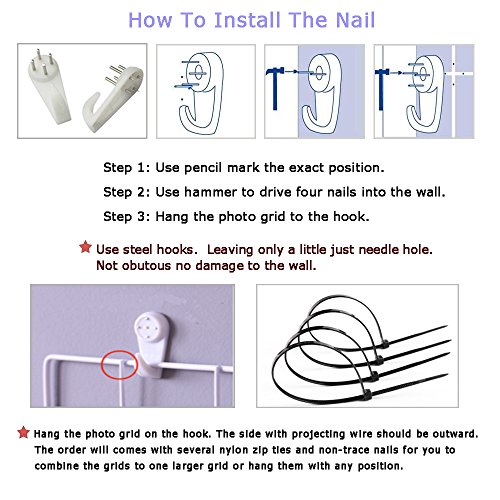 How To Install The Nail

Step 1: Use pencil mark the exact position.

Step 2: Use hammer to drive four nails into the wall.

Step 3: Hang the photo grid to the hook.

Use steel hooks. Leaving only a little just needle hole. Not obutous no damage to the wall.

Hang the photo grid on the hook. The side with projecting wire should be outward. The order will comes with several nylon zip ties and non-trace nails for you to combine the grids to one larger grid or hang them with any position.