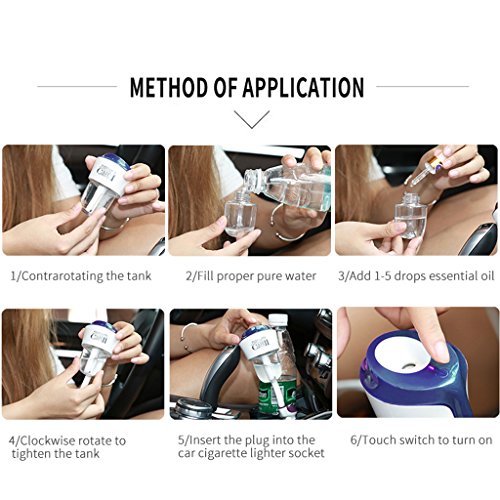 METHOD OF APPLICATION

1/Contrarotating the tank

2/Fill proper pure water

3/Add 1-5 drops essential oil

4/Clockwise rotate to tighten the tank

5/Insert the plug into the car cigarette lighter socket

6/Touch switch to turn on