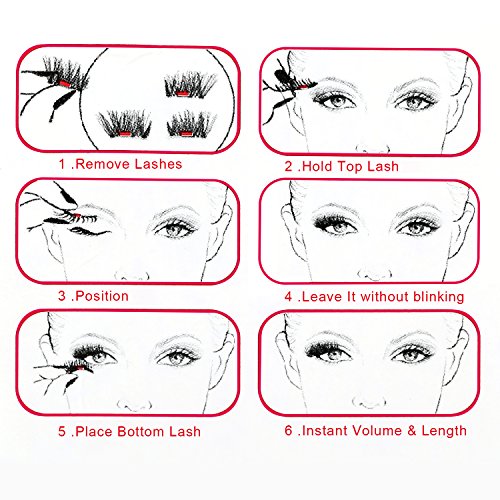 1 .Remove Lashes

2 .Hold Top Lash

3 .Position

4 .Leave It without blinking

5 .Place Bottom Lash

6 .Instant Volume & Length