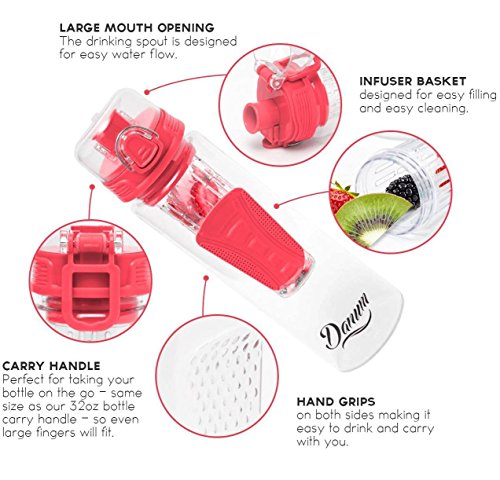 LARGE MOUTH OPENING
The drinking spout is designed for easy water flow.

INFUSER BASKET
designed for easy filling and easy cleaning.

Danum

CARRY HANDLE
Perfect for taking your bottle on the go – same size as our 32oz bottle carry handle – so even large fingers will fit.

HAND GRIPS
on both sides making it easy to drink and carry with you.