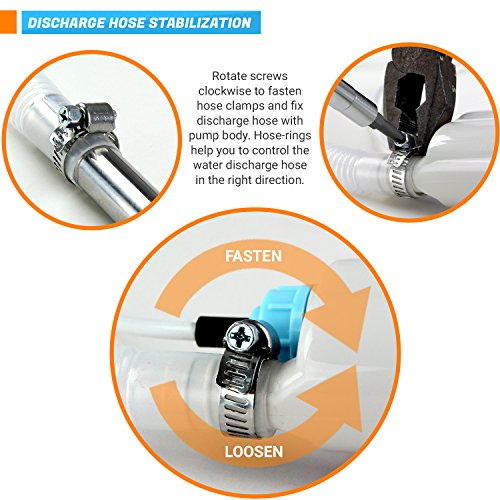 DISCHARGE HOSE STABILIZATION

Rotate screws clockwise to fasten hose clamps and fix discharge hose with pump body. Hose-rings help you to control the water discharge hose in the right direction.

FASTEN

LOOSEN