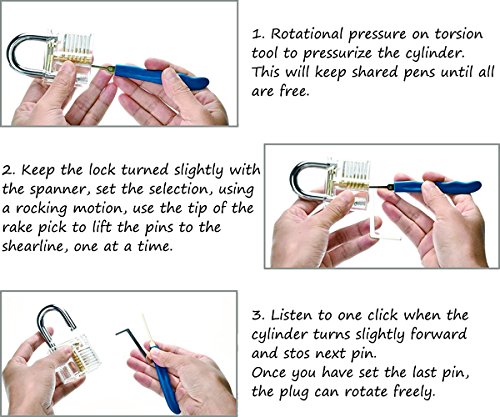 1. Rotational pressure on torsion tool to pressurize the cylinder. This will keep shared pens until all are free.

2. Keep the lock turned slightly with the spanner, set the selection, using a rocking motion, use the tip of the rake pick to lift the pins to the shearline, one at a time.

3. Listen to one click when the cylinder turns slightly forward and stos next pin.
Once you have set the last pin, the plug can rotate freely.