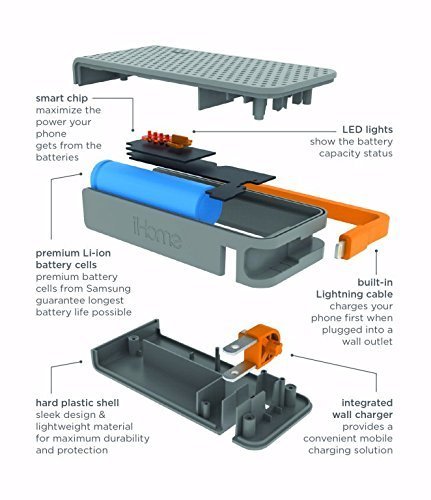 smart chip
maximize the power your phone gets from the batteries

LED lights
show the battery capacity status

iHome

premium Li-ion battery cells
premium battery cells from Samsung guarantee longest battery life possible

built-in Lightning cable
charges your phone first when plugged into a wall outlet

hard plastic shell
sleek design & lightweight material for maximum durability and protection

integrated wall charger
provides a convenient mobile charging solution