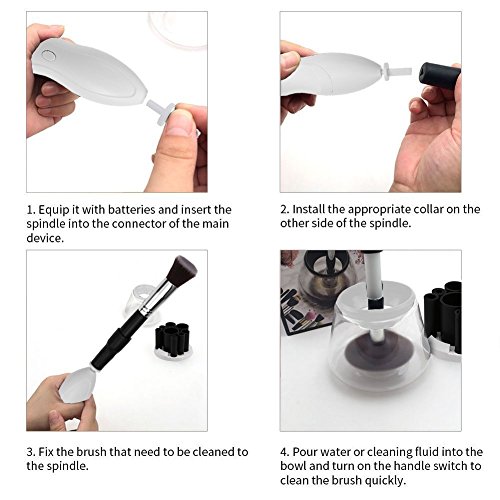 1. Equip it with batteries and insert the spindle into the connector of the main device.

2. Install the appropriate collar on the other side of the spindle.

3. Fix the brush that need to be cleaned to the spindle.

4. Pour water or cleaning fluid into the bowl and turn on the handle switch to clean the brush quickly.