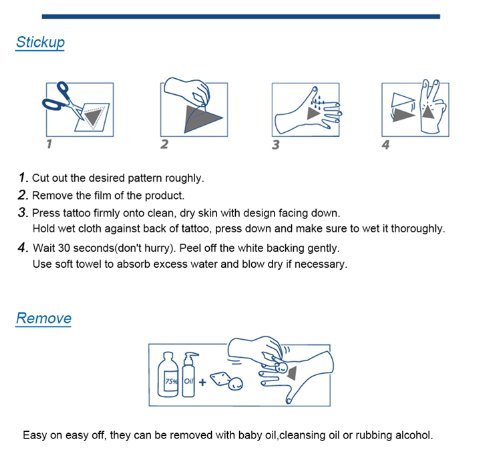 Stickup

1

2

3

4

1. Cut out the desired pattern roughly.

2. Remove the film of the product.

3. Press tattoo firmly onto clean, dry skin with design facing down.
Hold wet cloth against back of tattoo, press down and make sure to wet it thoroughly.

4. Wait 30 seconds(don't hurry). Peel off the white backing gently.
Use soft towel to absorb excess water and blow dry if necessary.

Remove

75% Oil +

Easy on easy off, they can be removed with baby oil,cleansing oil or rubbing alcohol.