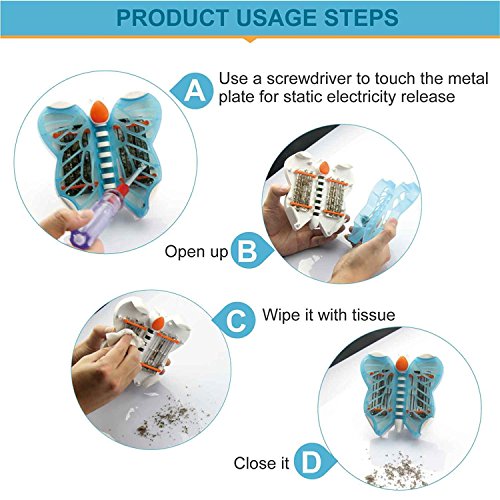 PRODUCT USAGE STEPS

A Use a screwdriver to touch the metal plate for static electricity release

Open up B

C Wipe it with tissue

Close it D