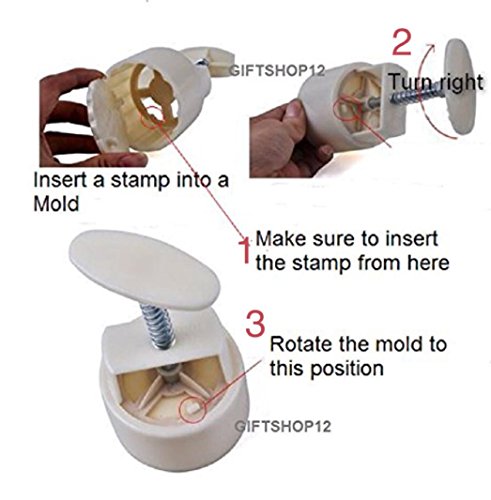 GIFTSHOP12

2

Turn right

Insert a stamp into a Mold

1 Make sure to insert the stamp from here

3

Rotate the mold to this position

GIFTSHOP12