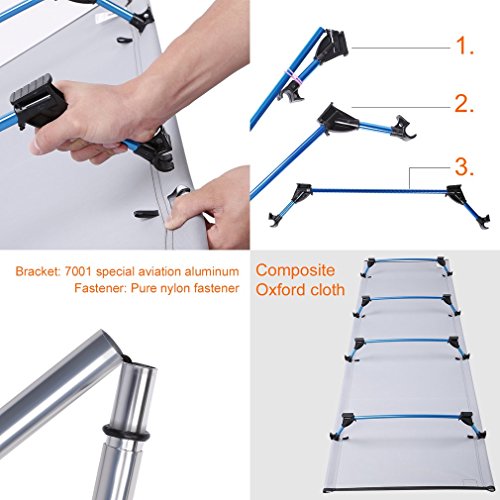 1.

2.

3.

Bracket: 7001 special aviation aluminum
Fastener: Pure nylon fastener

Composite
Oxford cloth