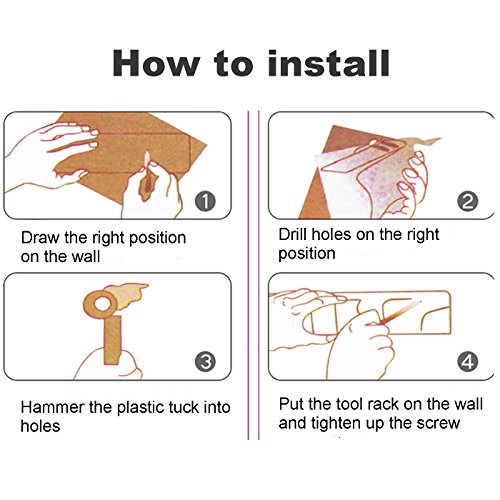 How to install

1

Draw the right position on the wall

3

Hammer the plastic tuck into holes

2

Drill holes on the right position

4

Put the tool rack on the wall and tighten up the screw