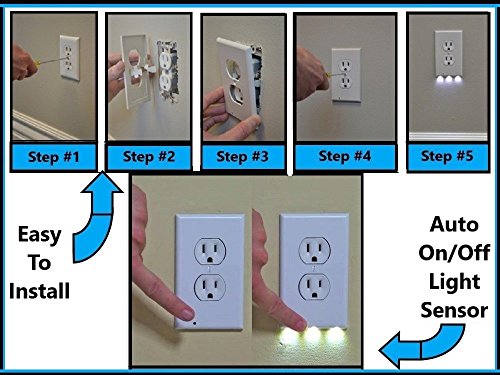 Step #1

Step #2

Step #3

Step #4

Step #5

Easy To Install

Auto On/Off Light Sensor