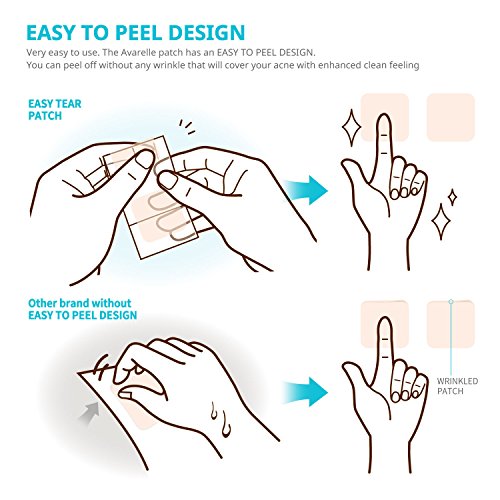 EASY TO PEEL DESIGN

Very easy to use. The Avarelle patch has an EASY TO PEEL DESIGN.
You can peel off without any wrinkle that will cover your acne with enhanced clean feeling

EASY TEAR PATCH

Other brand without EASY TO PEEL DESIGN

WRINKLED PATCH