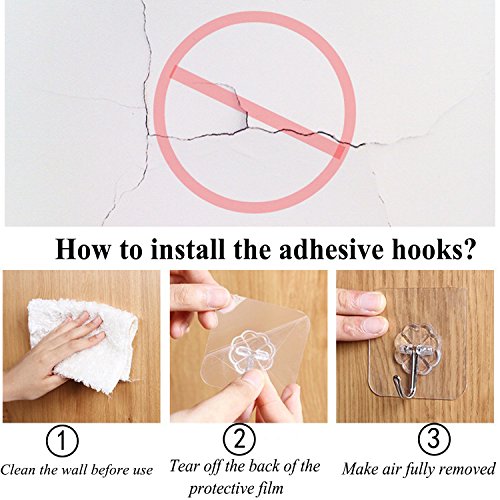 How to install the adhesive hooks?

①
Clean the wall before use

②
Tear off the back of the protective film

③
Make air fully removed