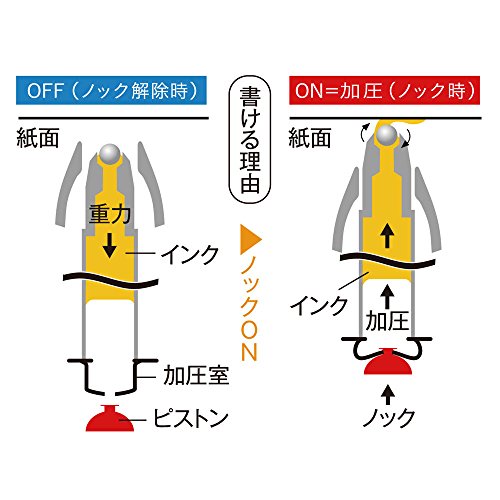 OFF（ノック解除時）

紙面

重力

インク

加圧室

ピストン

書ける理由

ノックON

ON＝加圧（ノック時）

紙面

インク

加圧

ノック