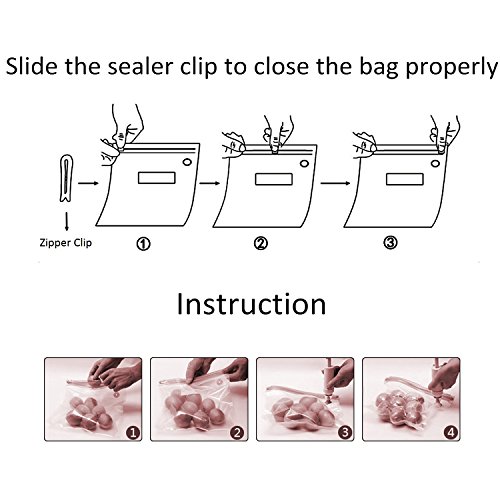 Slide the sealer clip to close the bag properly

Zipper Clip

①

②

③

Instruction

1

2

3

4