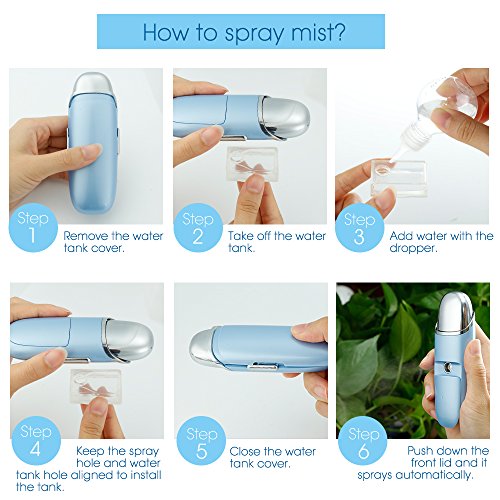 How to spray mist?

Step 1 Remove the water tank cover.

Step 2 Take off the water tank.

Step 3 Add water with the dropper.

Step 4 Keep the spray hole and water tank hole aligned to install the tank.

Step 5 Close the water tank cover.

Step 6 Push down the front lid and it sprays automatically.