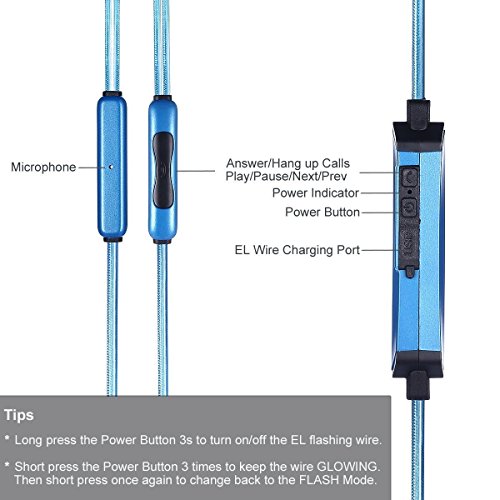 Microphone

Answer/Hang up Calls
Play/Pause/Next/Prev

Power Indicator

Power Button

EL Wire Charging Port

USB

Tips

* Long press the Power Button 3s to turn on/off the EL flashing wire.

* Short press the Power Button 3 times to keep the wire GLOWING. Then short press once again to change back to the FLASH Mode.