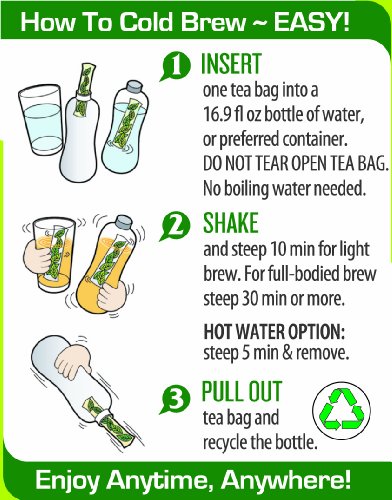 How To Cold Brew ~ EASY!

1 INSERT
one tea bag into a 16.9 fl oz bottle of water, or preferred container. DO NOT TEAR OPEN TEA BAG. No boiling water needed.

2 SHAKE
and steep 10 min for light brew. For full-bodied brew steep 30 min or more.

HOT WATER OPTION:
steep 5 min & remove.

3 PULL OUT
tea bag and recycle the bottle.

Enjoy Anytime, Anywhere!