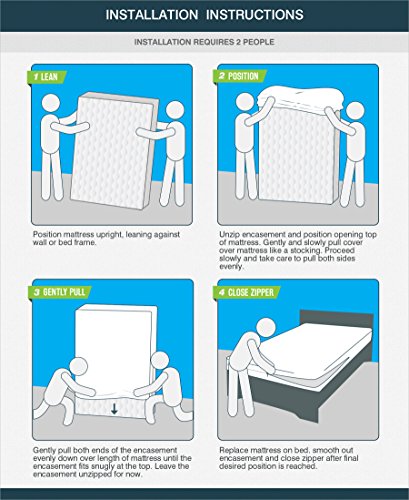 INSTALLATION INSTRUCTIONS

INSTALLATION REQUIRES 2 PEOPLE

1 LEAN

Position mattress upright, leaning against wall or bed frame.

2 POSITION

Unzip encasement and position opening top of mattress. Gently and slowly pull cover over mattress like a stocking. Proceed slowly and take care to pull both sides evenly.

3 GENTLY PULL

Gently pull both ends of the encasement evenly down over length of mattress until the encasement fits snugly at the top. Leave the encasement unzipped for now.

4 CLOSE ZIPPER

Replace mattress on bed, smooth out encasement and close zipper after final desired position is reached.