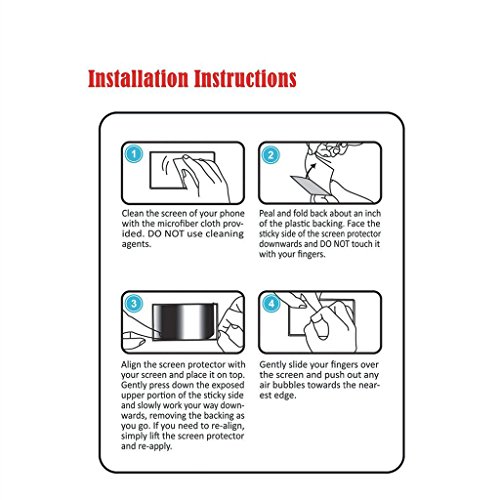 Installation Instructions

1

Clean the screen of your phone with the microfiber cloth provided. DO NOT use cleaning agents.

2

Peal and fold back about an inch of the plastic backing. Face the sticky side of the screen protector downwards and DO NOT touch it with your fingers.

3

Align the screen protector with your screen and place it on top. Gently press down the exposed upper portion of the sticky side and slowly work your way downwards, removing the backing as you go. If you need to re-align, simply lift the screen protector and re-apply.

4

Gently slide your fingers over the screen and push out any air bubbles towards the nearest edge.